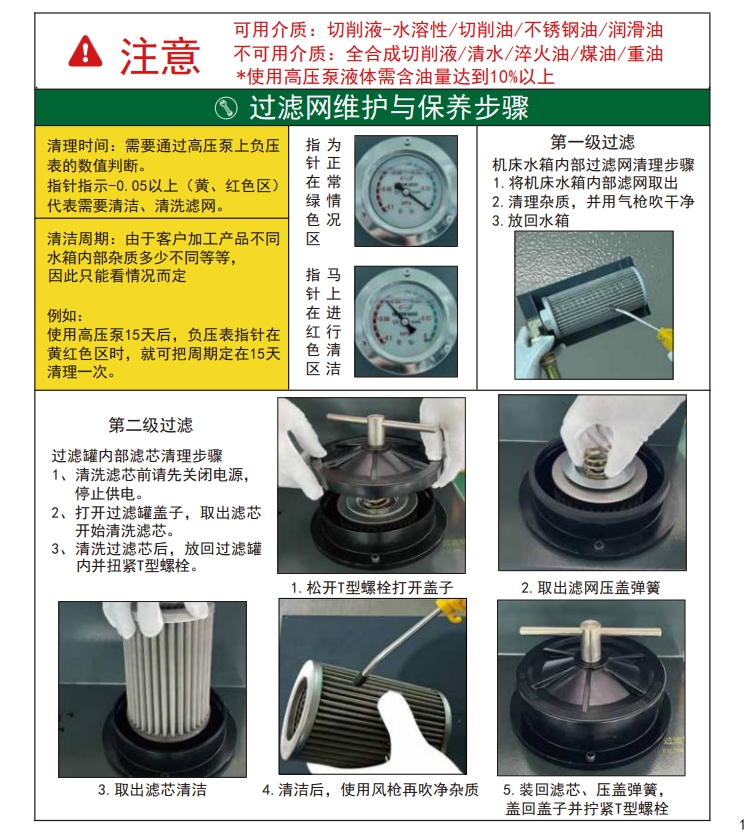 注意

可用介质：切削液-水溶性/切削油/不锈钢油/润滑油
不可用介质：全合成切削液/清水/淬火油/煤油/重油
*使用高压泵液体需含油量达到10%以上

过滤网维护与保养步骤

清理时间：需要通过高压泵上负压表的数值判断。
指针指示-0.05以上（黄、红色区）代表需要清洁、清洗滤网。

清洁周期：由于客户加工产品不同水箱内部杂质多少不同等等，因此只能看情况而定

例如：
使用高压泵15天后，负压表指针在黄红色区时，就可把周期定在15天清理一次。

指针在绿色区 为正常情况

指针在红色区 马上进行清洁

第一级过滤

机床水箱内部过滤网清理步骤
1. 将机床水箱内部滤网取出
2. 清理杂质，并用气枪吹干净
3. 放回水箱

第二级过滤

过滤罐内部滤芯清理步骤
1、清洗滤芯前请先关闭电源，停止供电。
2、打开过滤罐盖子，取出滤芯开始清洗滤芯。
3、清洗过滤芯后，放回过滤罐内并扭紧T型螺栓。

1. 松开T型螺栓打开盖子

2. 取出滤网压盖弹簧

3. 取出滤芯清洁

4. 清洁后，使用风枪再吹净杂质

5. 装回滤芯、压盖弹簧，盖回盖子并拧紧T型螺栓

1